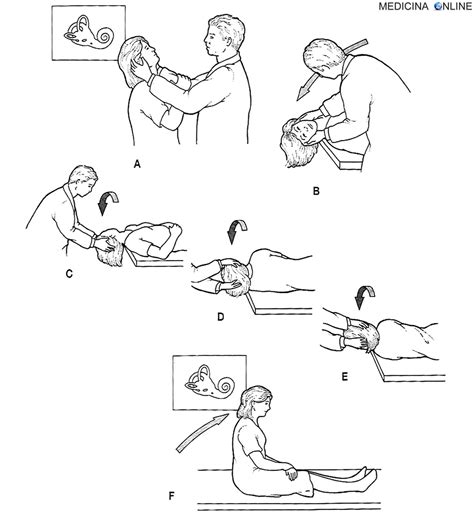 MEDICINA ONLINE

A

B

C

D

E

F