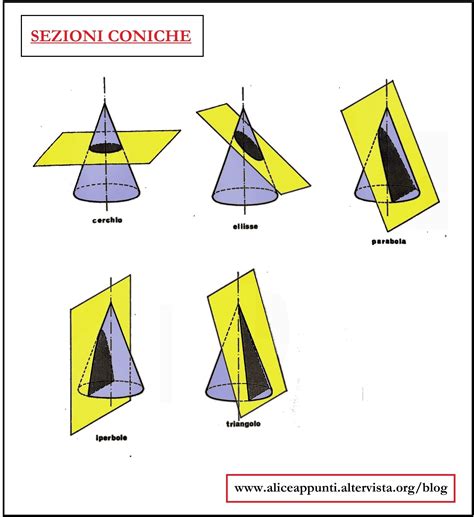 SEZIONI CONICHE

cerchio

ellisse

parabola

iperbole

triangolo

www.aliceappunti.altervista.org/blog