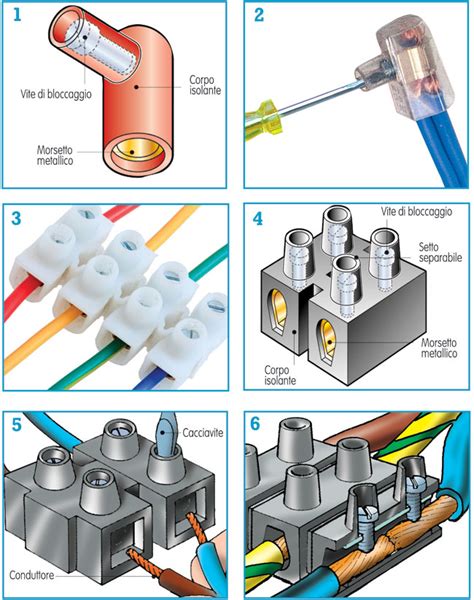 1

Vite di bloccaggio

Corpo isolante

Morsetto metallico

2

3

4

Vite di bloccaggio

Setto separabile

Morsetto metallico

Corpo isolante

5

Cacciavite

Conduttore

6