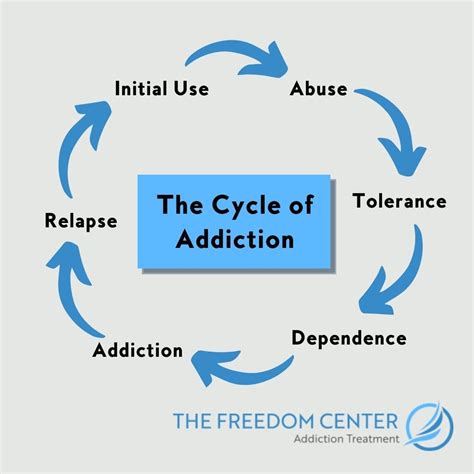 The Cycle of Addiction

Initial Use

Abuse

Tolerance

Dependence

Addiction

Relapse

THE FREEDOM CENTER
Addiction Treatment